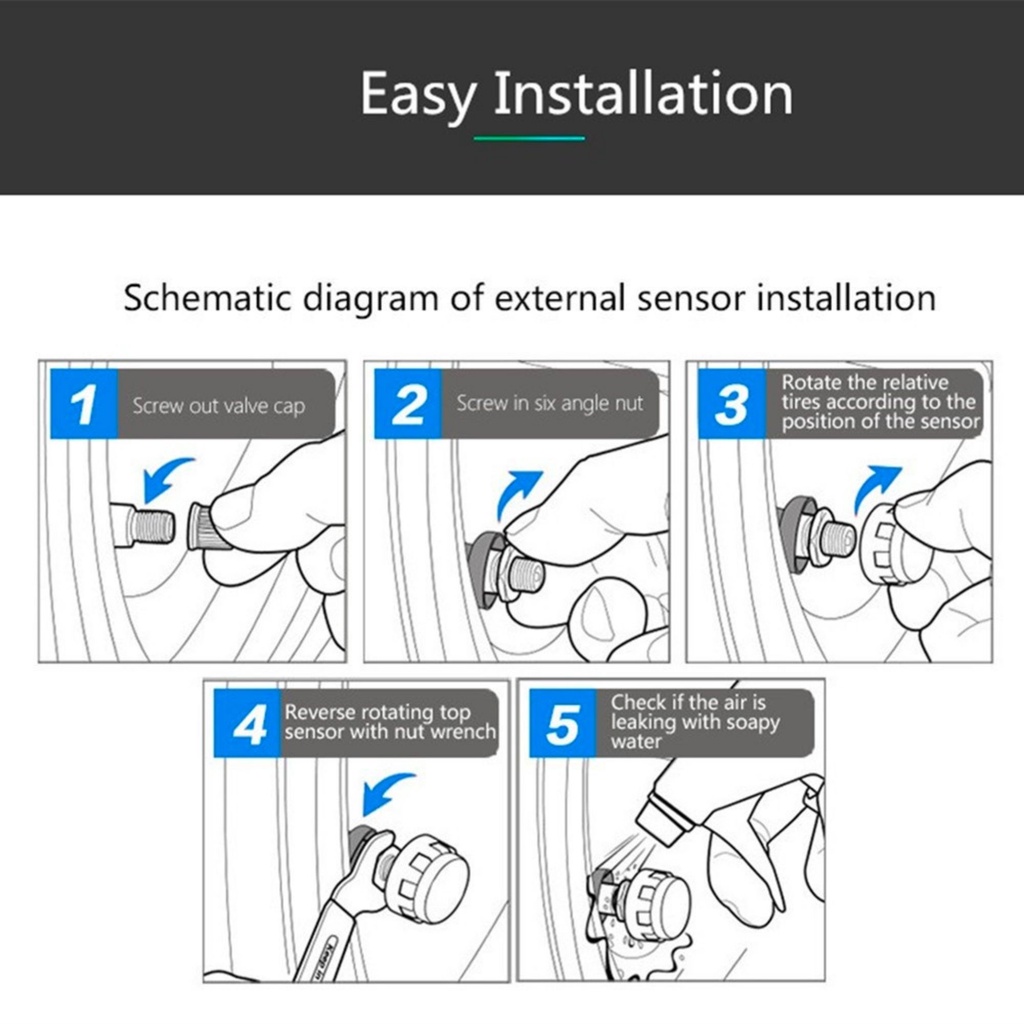 Easy Installation

Schematic diagram of external sensor installation

1 Screw out valve cap

2 Screw in six angle nut

3 Rotate the relative tires according to the position of the sensor

4 Reverse rotating top sensor with nut wrench

5 Check if the air is leaking with soapy water